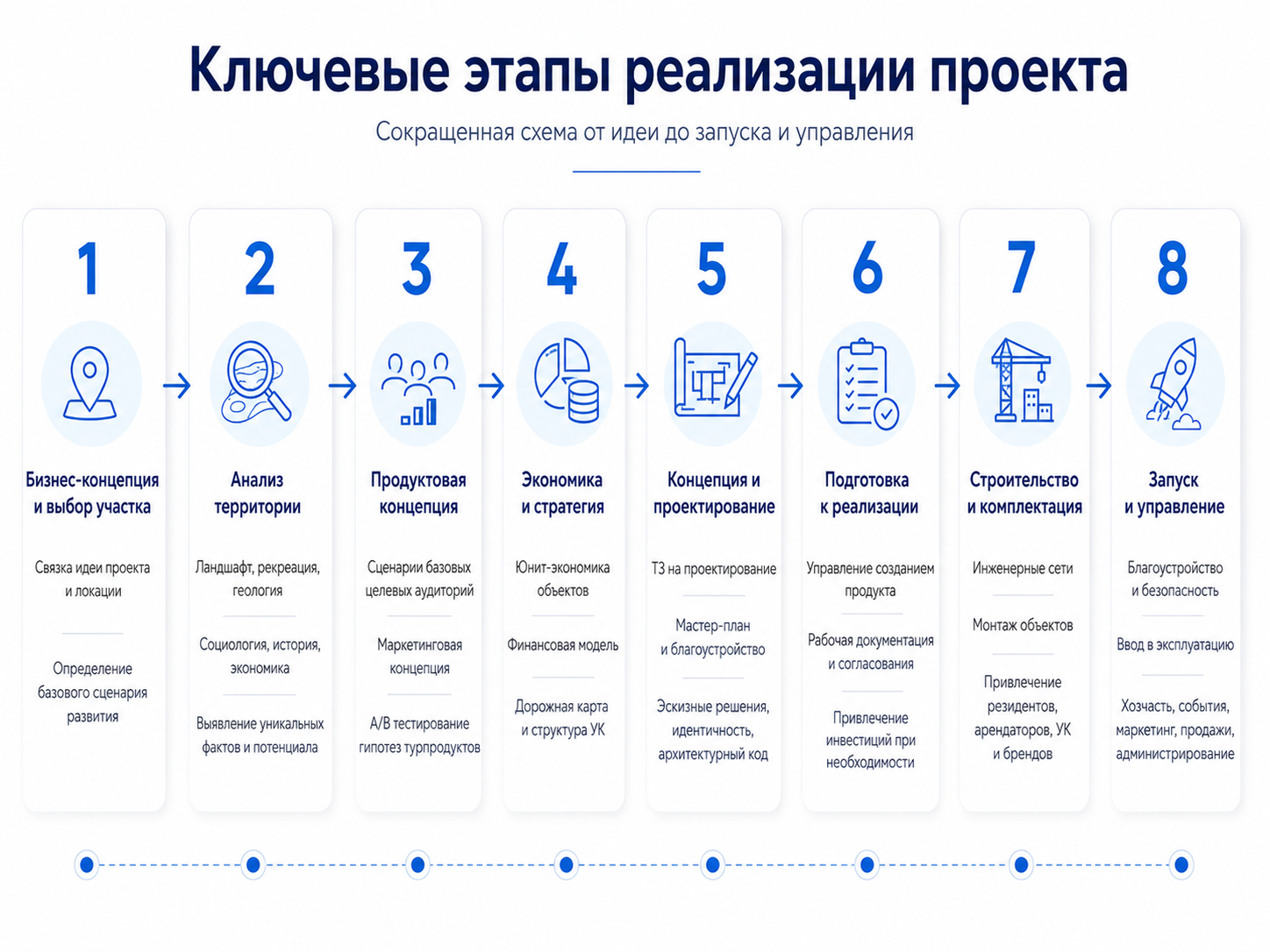 Ключевые этапы реализации проекта

Сокращенная схема от идеи до запуска и управления

1

Бизнес-концепция и выбор участка

Связка идеи проекта и локации

Определение базового сценария развития

2

Анализ территории

Ландшафт, рекреация, геология

Социология, история, экономика

Выявление уникальных фактов и потенциала

3

Продуктовая концепция

Сценарии базовых целевых аудиторий

Маркетинговая концепция

A/B тестирование гипотез турпродуктов

4

Экономика и стратегия

Юнит-экономика объектов

Финансовая модель

Дорожная карта и структура УК

5

Концепция и проектирование

ТЗ на проектирование

Мастер-план и благоустройство

Эскизные решения, идентичность, архитектурный код

6

Подготовка к реализации

Управление созданием продукта

Рабочая документация и согласования

Привлечение инвестиций при необходимости

7

Строительство и комплектация

Инженерные сети

Монтаж объектов

Привлечение резидентов, арендаторов, УК и брендов

8

Запуск и управление

Благоустройство и безопасность

Ввод в эксплуатацию

Хозчасть, события, маркетинг, продажи, администрирование